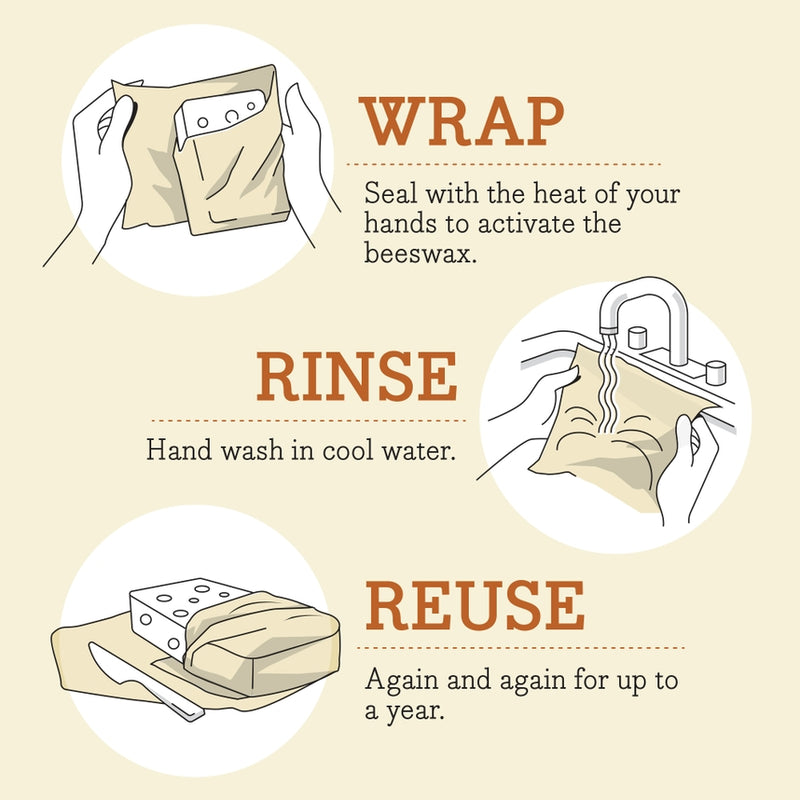 WRAP

Seal with the heat of your hands to activate the beeswax.

RINSE

Hand wash in cool water.

REUSE

Again and again for up to a year.