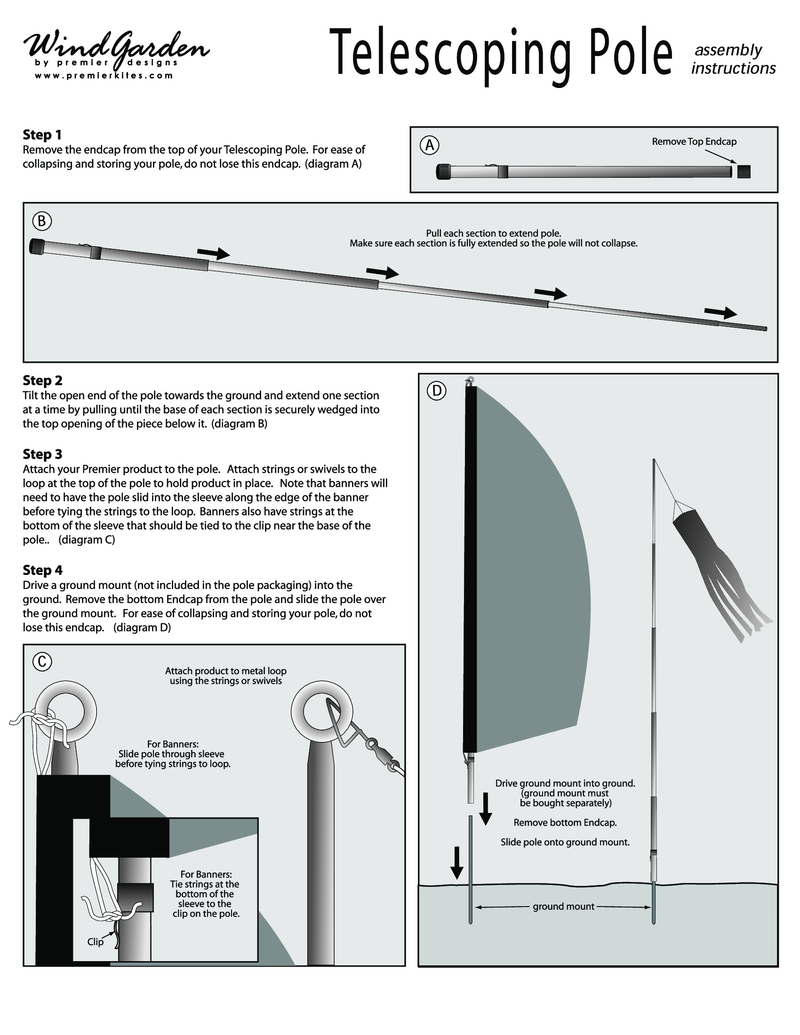 WindGarden
by premier designs
www.premierkites.com

Telescoping Pole assembly instructions

Step 1
Remove the endcap from the top of your Telescoping Pole. For ease of collapsing and storing your pole, do not lose this endcap. (diagram A)

A
Remove Top Endcap

B
Pull each section to extend pole.
Make sure each section is fully extended so the pole will not collapse.

Step 2
Tilt the open end of the pole towards the ground and extend one section at a time by pulling until the base of each section is securely wedged into the top opening of the piece below it. (diagram B)

Step 3
Attach your Premier product to the pole. Attach strings or swivels to the loop at the top of the pole to hold product in place. Note that banners will need to have the pole slid into the sleeve along the edge of the banner before tying the strings to the loop. Banners also have strings at the bottom of the sleeve that should be tied to the clip near the base of the pole.. (diagram C)

Step 4
Drive a ground mount (not included in the pole packaging) into the ground. Remove the bottom Endcap from the pole and slide the pole over the ground mount. For ease of collapsing and storing your pole, do not lose this endcap. (diagram D)

C
Attach product to metal loop using the strings or swivels

For Banners:
Slide pole through sleeve before tying strings to loop.

For Banners:
Tie strings at the bottom of the sleeve to the clip on the pole.

Clip

D
Drive ground mount into ground.
(ground mount must be bought separately)
Remove bottom Endcap.
Slide pole onto ground mount.

ground mount